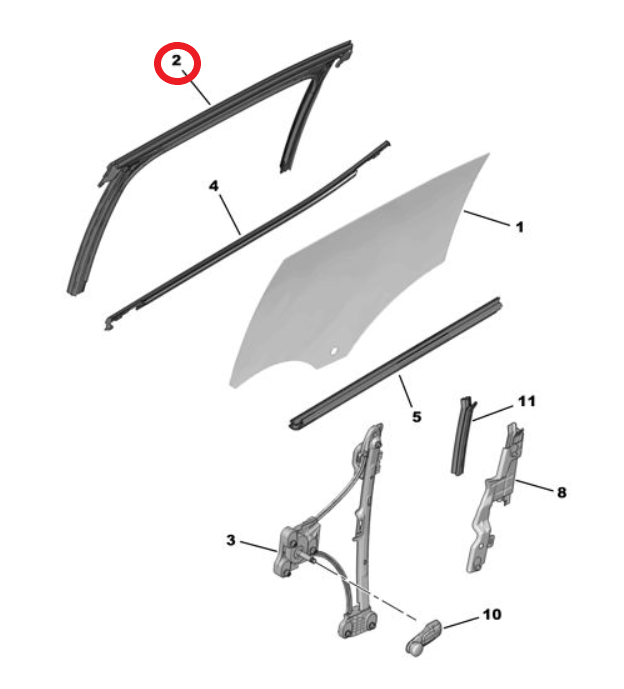 2
4
1
5
11
8
3
10