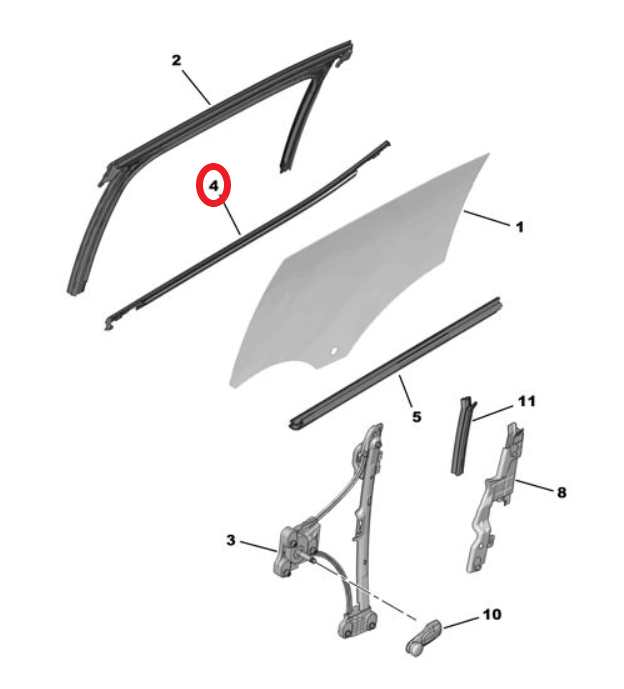 2
4
1
5
11
8
3
10