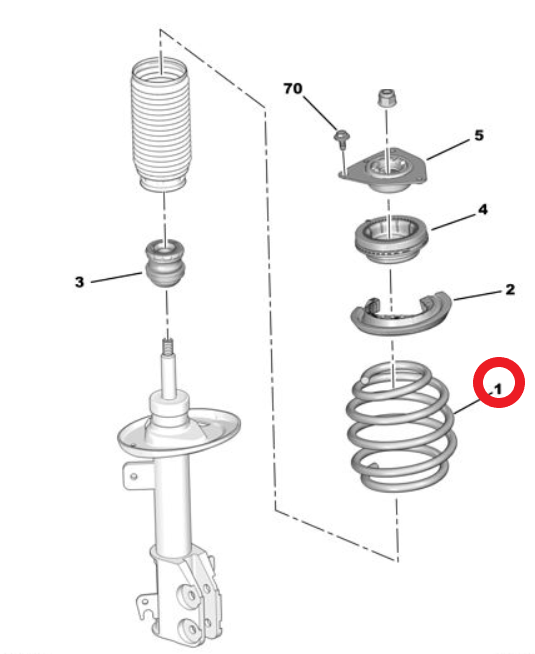 70
5
4
3
2
1