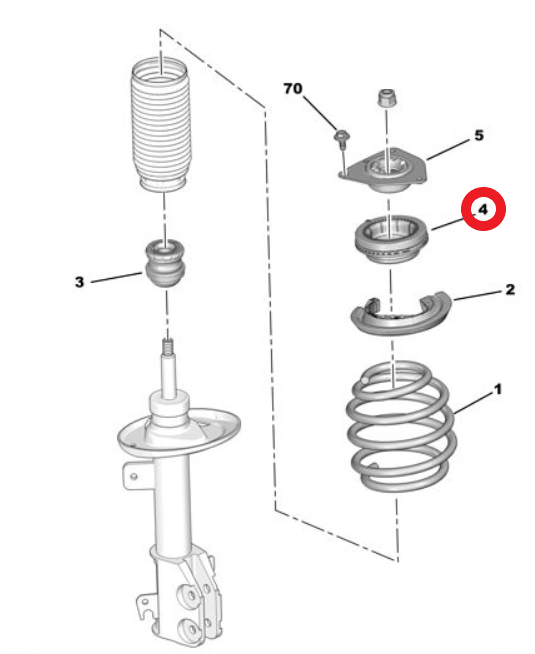 70
5
4
3
2
1