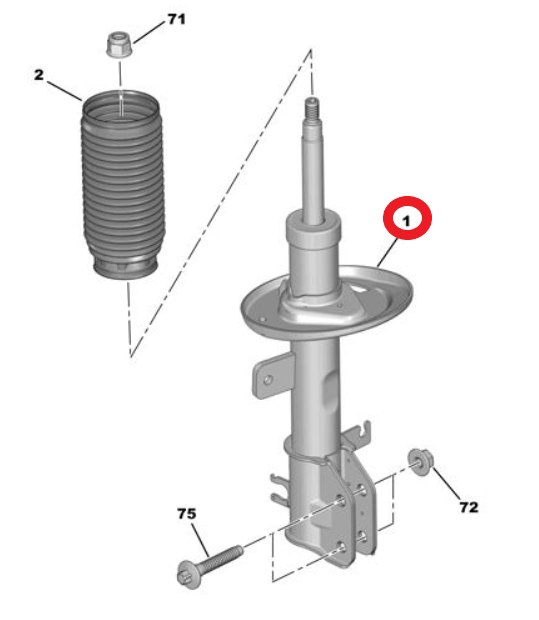 71
2
1
72
75